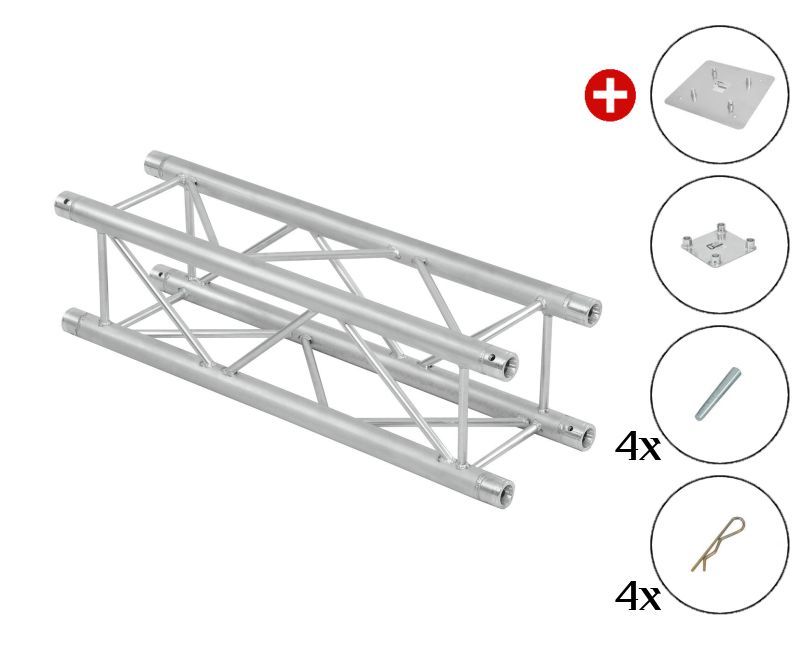 4x

4x